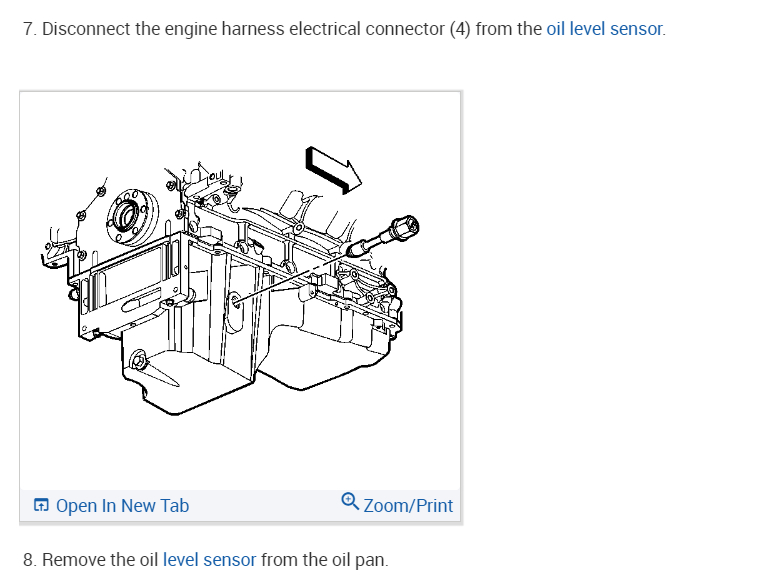 7. Disconnect the engine harness electrical connector (4) from the oil level sensor.

Open In New Tab

Zoom/Print

8. Remove the oil level sensor from the oil pan.