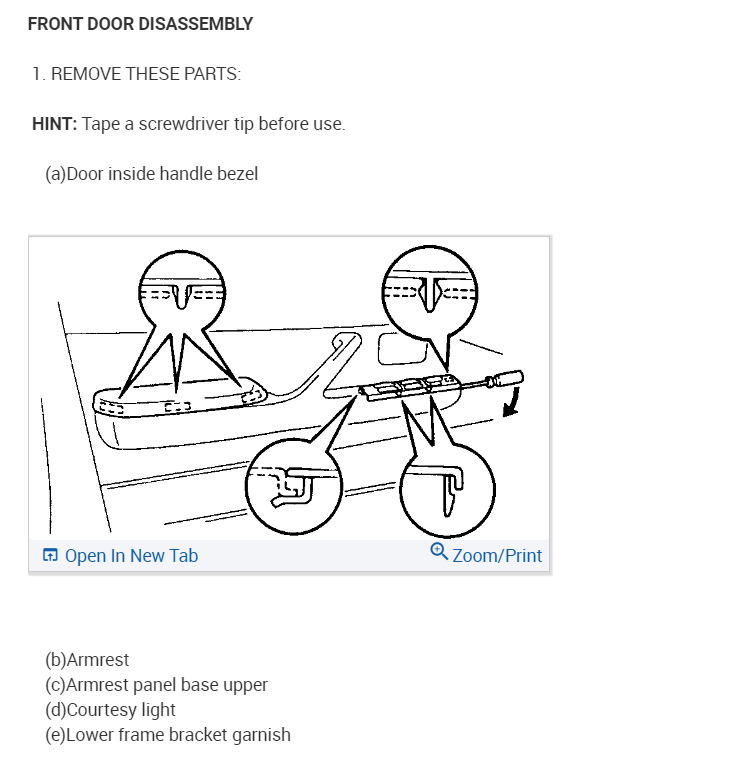 FRONT DOOR DISASSEMBLY

1. REMOVE THESE PARTS:

HINT: Tape a screwdriver tip before use.

(a)Door inside handle bezel

Open In New Tab

Zoom/Print

(b)Armrest
(c)Armrest panel base upper
(d)Courtesy light
(e)Lower frame bracket garnish