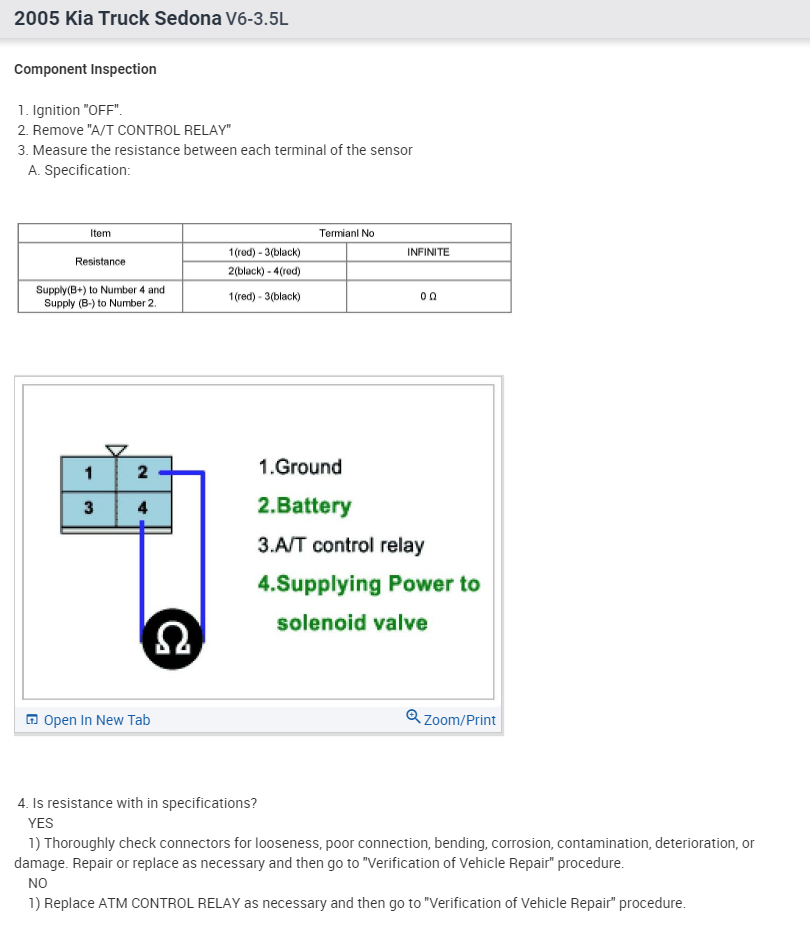 2005 Kia Truck Sedona V6-3.5L

Component Inspection

1. Ignition "OFF".
2. Remove "A/T CONTROL RELAY"
3. Measure the resistance between each terminal of the sensor
A. Specification:

| Item | Termianl No | |
|---|---|---|
| Resistance | 1(red) - 3(black) | INFINITE |
| | 2(black) - 4(red) | |
| Supply(B+) to Number 4 and Supply (B-) to Number 2. | 1(red) - 3(black) | 0 Ω |

1 2
3 4
Ω
1.Ground
2.Battery
3.A/T control relay
4.Supplying Power to solenoid valve

Open In New Tab
Zoom/Print

4. Is resistance with in specifications?
YES
1) Thoroughly check connectors for looseness, poor connection, bending, corrosion, contamination, deterioration, or damage. Repair or replace as necessary and then go to "Verification of Vehicle Repair" procedure.
NO
1) Replace ATM CONTROL RELAY as necessary and then go to "Verification of Vehicle Repair" procedure.