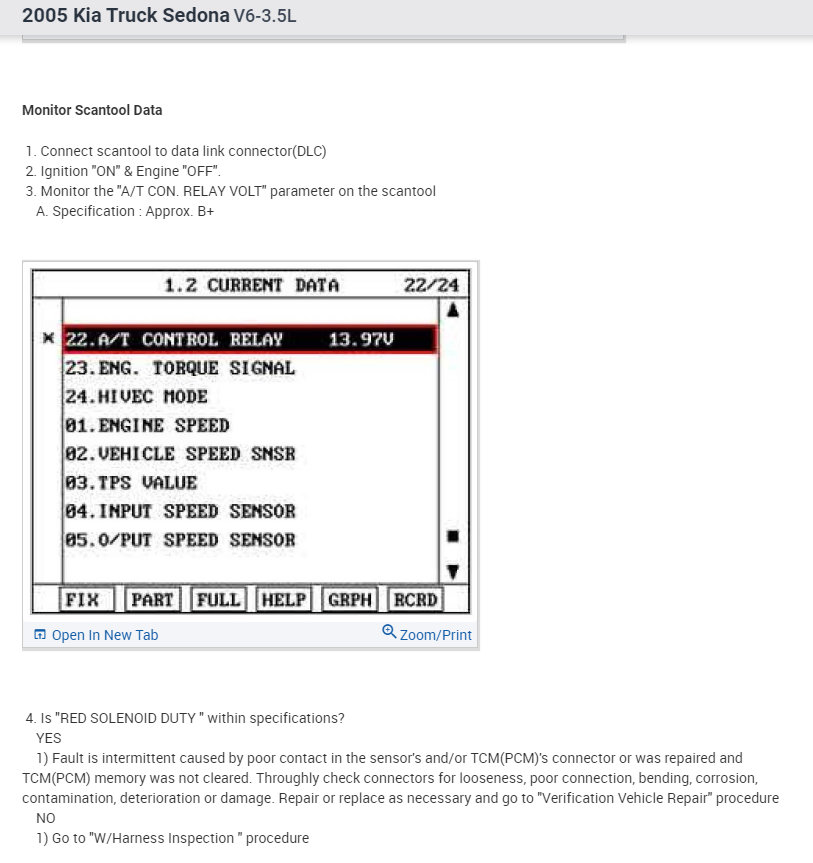 2005 Kia Truck Sedona V6-3.5L

Monitor Scantool Data

1. Connect scantool to data link connector(DLC)
2. Ignition "ON" & Engine "OFF".
3. Monitor the "A/T CON. RELAY VOLT" parameter on the scantool
A. Specification : Approx. B+

1.2 CURRENT DATA 22/24

× 22.A/T CONTROL RELAY 13.97V
23.ENG. TORQUE SIGNAL
24.HIVEC MODE
01.ENGINE SPEED
02.VEHICLE SPEED SNSR
03.TPS VALUE
04.INPUT SPEED SENSOR
05.O/PUT SPEED SENSOR

FIX PART FULL HELP GRPH RCRD

Open In New Tab Zoom/Print

4. Is "RED SOLENOID DUTY " within specifications?
YES
1) Fault is intermittent caused by poor contact in the sensor's and/or TCM(PCM)'s connector or was repaired and TCM(PCM) memory was not cleared. Throughly check connectors for looseness, poor connection, bending, corrosion, contamination, deterioration or damage. Repair or replace as necessary and go to "Verification Vehicle Repair" procedure
NO
1) Go to "W/Harness Inspection " procedure