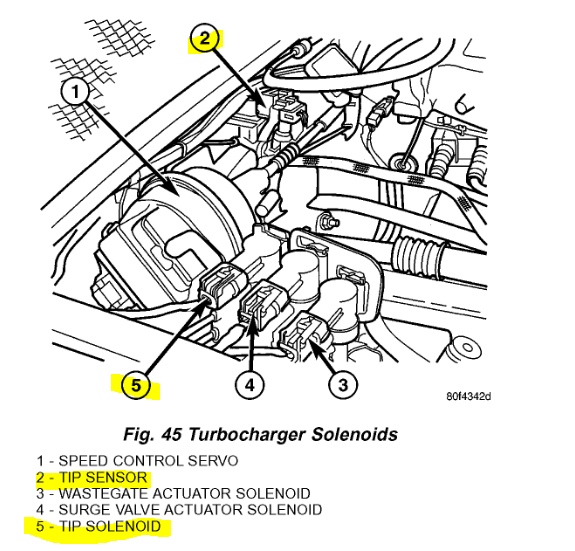 2

1

5

4

3

80f4342d

Fig. 45 Turbocharger Solenoids

1 - SPEED CONTROL SERVO
2 - TIP SENSOR
3 - WASTEGATE ACTUATOR SOLENOID
4 - SURGE VALVE ACTUATOR SOLENOID
5 - TIP SOLENOID