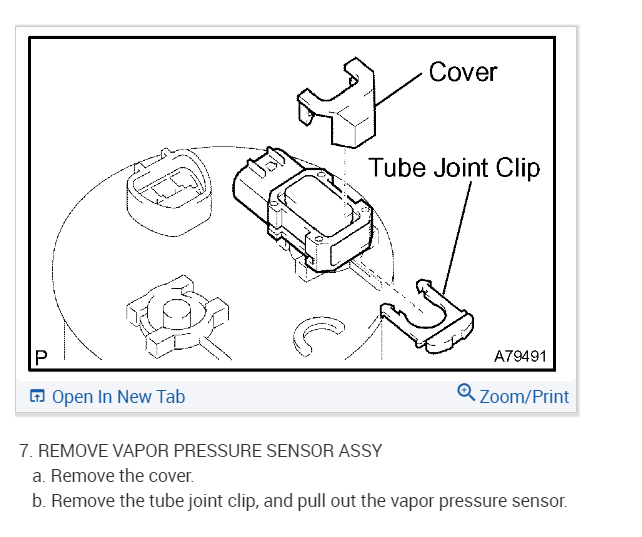 Cover

Tube Joint Clip

P

A79491

Open In New Tab

Zoom/Print

7. REMOVE VAPOR PRESSURE SENSOR ASSY

a. Remove the cover.

b. Remove the tube joint clip, and pull out the vapor pressure sensor.