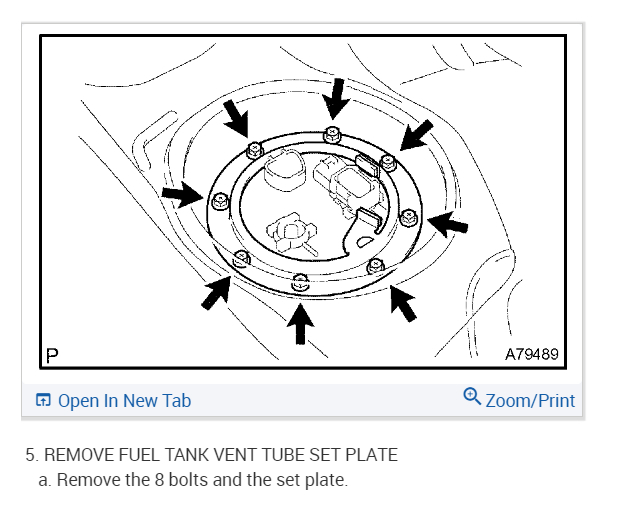 P

A79489

Open In New Tab

Zoom/Print

5. REMOVE FUEL TANK VENT TUBE SET PLATE
a. Remove the 8 bolts and the set plate.