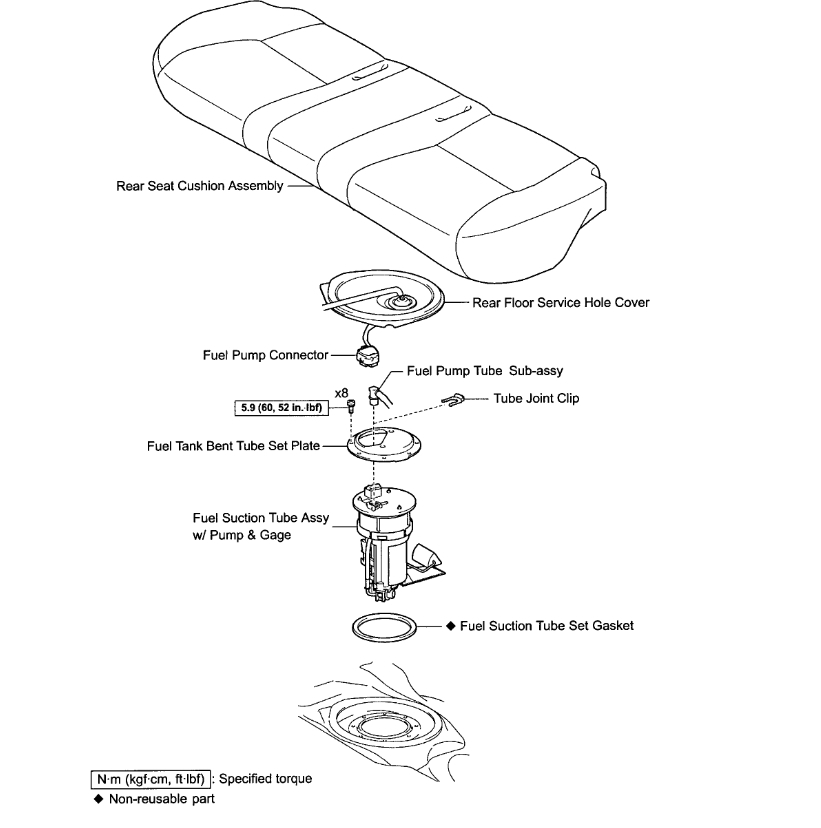 Rear Seat Cushion Assembly

Rear Floor Service Hole Cover

Fuel Pump Connector

Fuel Pump Tube Sub-assy

x8

5.9 (60, 52 in.·lbf)

Tube Joint Clip

Fuel Tank Bent Tube Set Plate

Fuel Suction Tube Assy w/ Pump & Gage

◆ Fuel Suction Tube Set Gasket

N·m (kgf·cm, ft·lbf) : Specified torque

◆ Non-reusable part