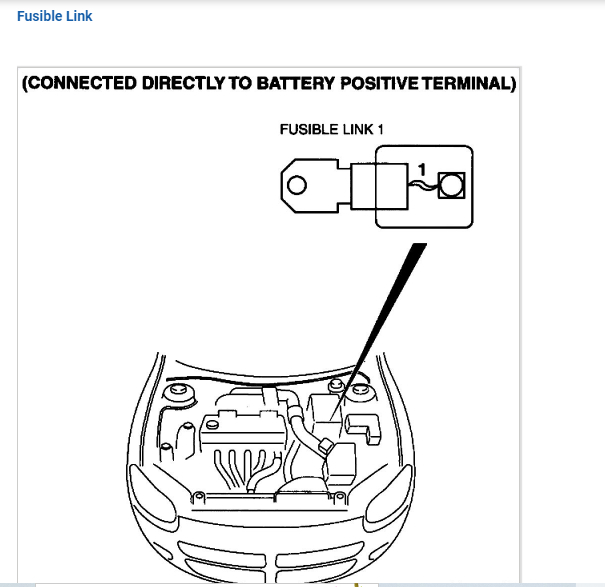 Fusible Link

(CONNECTED DIRECTLY TO BATTERY POSITIVE TERMINAL)

FUSIBLE LINK 1

1