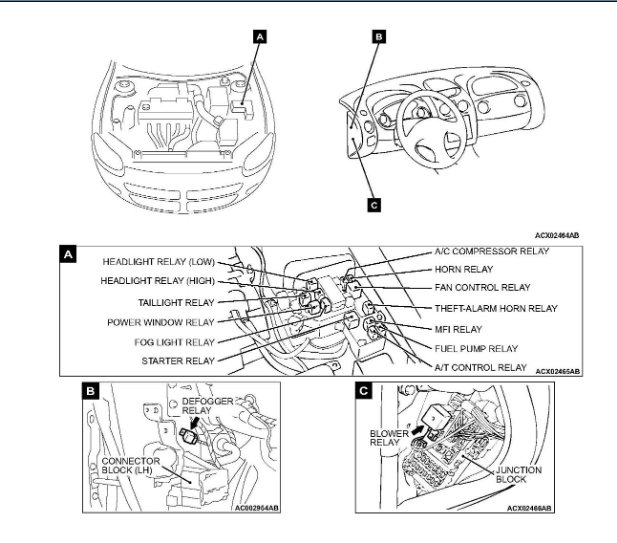 A

B

C

ACX02464AB

A

HEADLIGHT RELAY (LOW)
HEADLIGHT RELAY (HIGH)
TAILLIGHT RELAY
POWER WINDOW RELAY
FOG LIGHT RELAY
STARTER RELAY

A/C COMPRESSOR RELAY
HORN RELAY
FAN CONTROL RELAY
THEFT-ALARM HORN RELAY
MFI RELAY
FUEL PUMP RELAY
A/T CONTROL RELAY

ACX02465AB

B

DEFOGGER RELAY

CONNECTOR BLOCK (LH)

AC002964AB

C

BLOWER RELAY

JUNCTION BLOCK

ACX02466AB