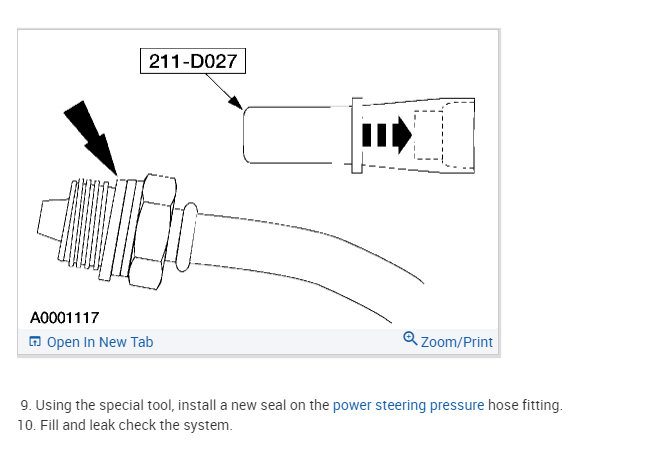 211-D027

A0001117

Open In New Tab

Zoom/Print

9. Using the special tool, install a new seal on the power steering pressure hose fitting.
10. Fill and leak check the system.