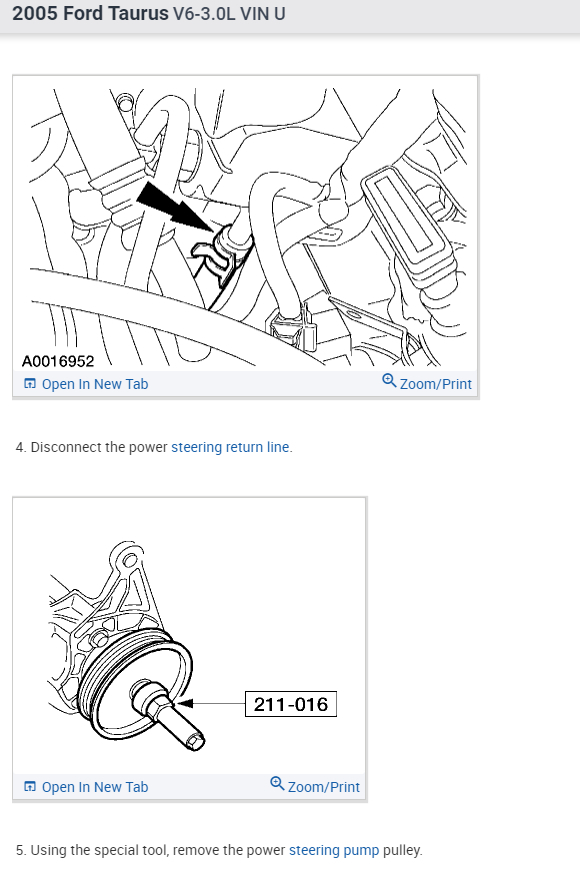 2005 Ford Taurus V6-3.0L VIN U

A0016952

Open In New Tab

Zoom/Print

4. Disconnect the power steering return line.

211-016

Open In New Tab

Zoom/Print

5. Using the special tool, remove the power steering pump pulley.