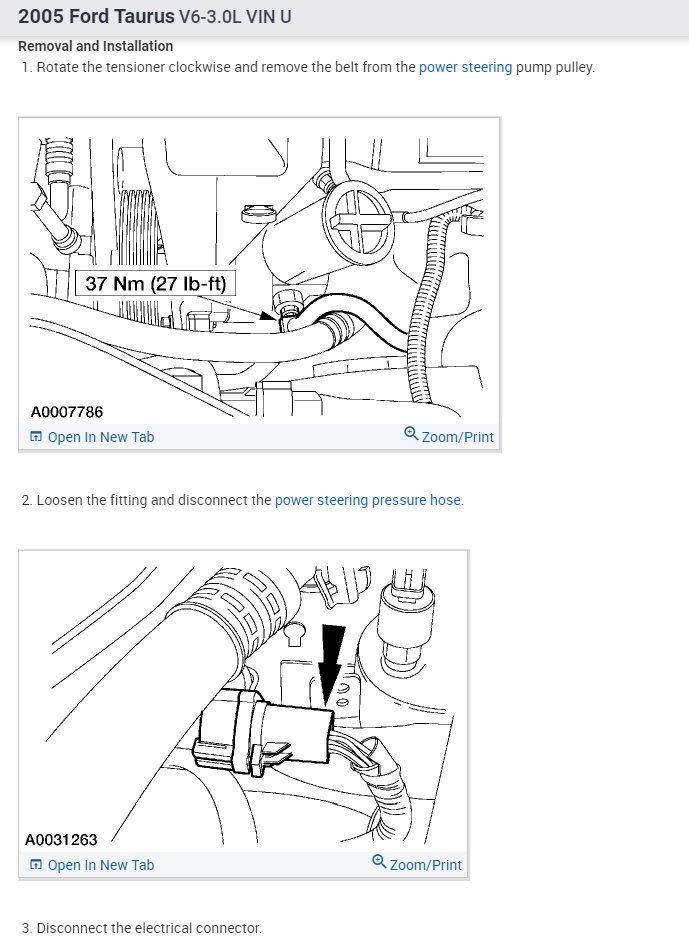 2005 Ford Taurus V6-3.0L VIN U

Removal and Installation

1. Rotate the tensioner clockwise and remove the belt from the power steering pump pulley.

37 Nm (27 lb-ft)

A0007786

Open In New Tab

Zoom/Print

2. Loosen the fitting and disconnect the power steering pressure hose.

A0031263

Open In New Tab

Zoom/Print

3. Disconnect the electrical connector.