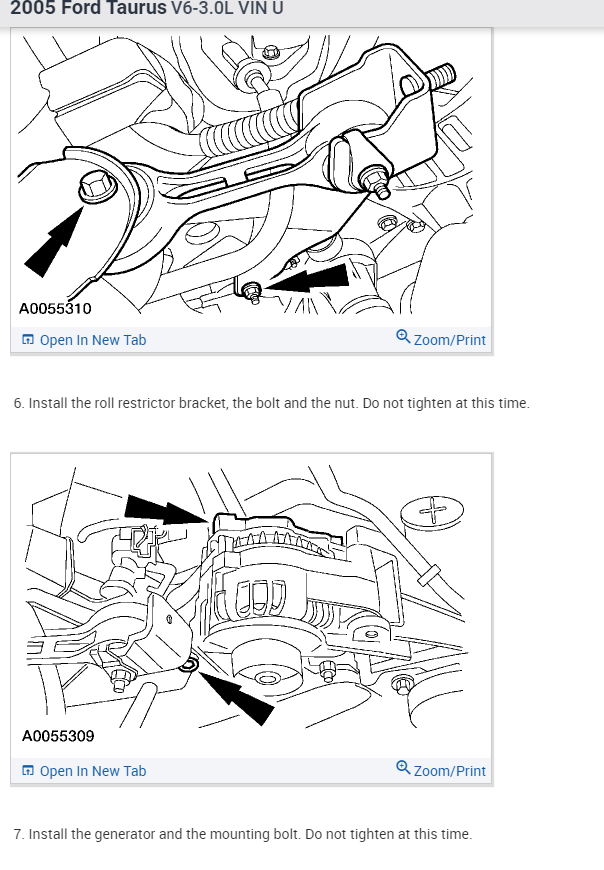 2005 Ford Taurus V6-3.0L VIN U

A0055310

Open In New Tab

Zoom/Print

6. Install the roll restrictor bracket, the bolt and the nut. Do not tighten at this time.

A0055309

Open In New Tab

Zoom/Print

7. Install the generator and the mounting bolt. Do not tighten at this time.