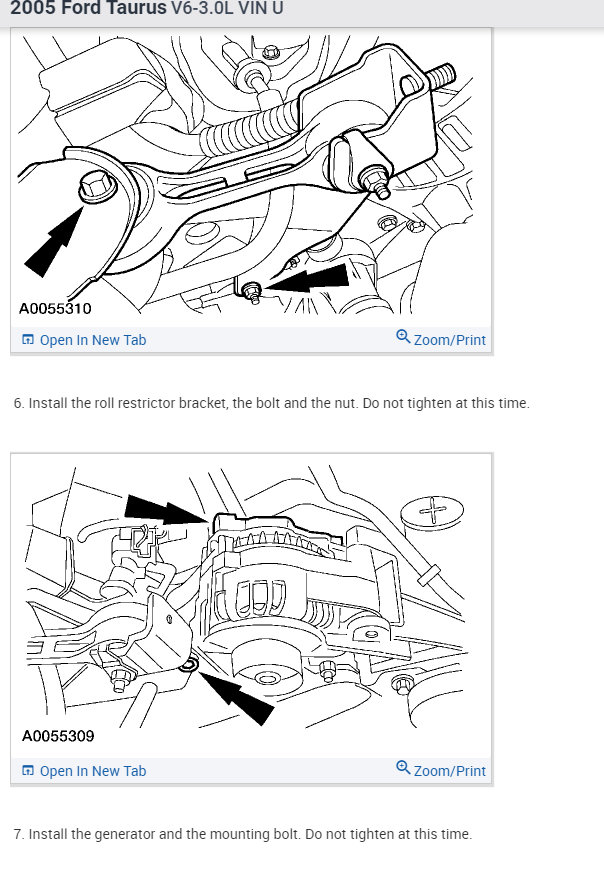 2005 Ford Taurus V6-3.0L VIN U

A0055310

Open In New Tab

Zoom/Print

6. Install the roll restrictor bracket, the bolt and the nut. Do not tighten at this time.

A0055309

Open In New Tab

Zoom/Print

7. Install the generator and the mounting bolt. Do not tighten at this time.