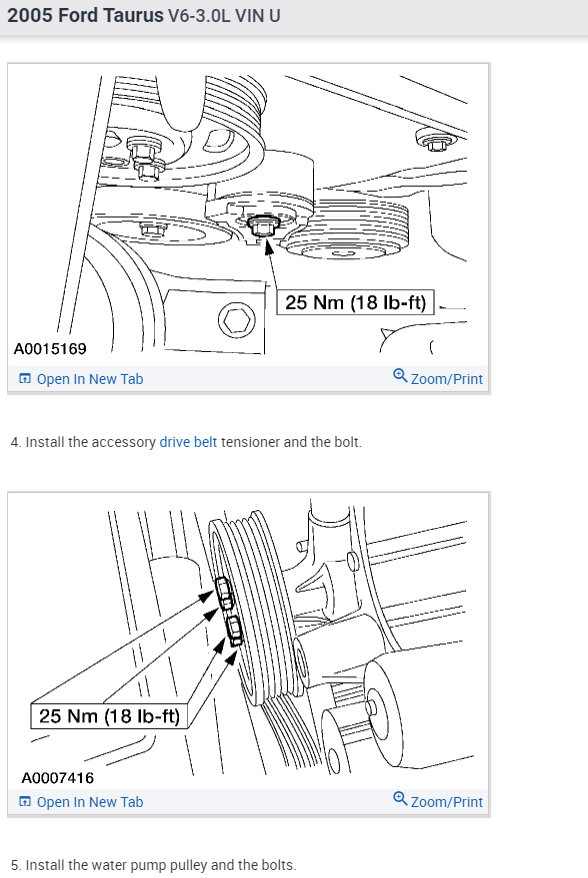 2005 Ford Taurus V6-3.0L VIN U

25 Nm (18 lb-ft)

A0015169

Open In New Tab

Zoom/Print

4. Install the accessory drive belt tensioner and the bolt.

25 Nm (18 lb-ft)

A0007416

Open In New Tab

Zoom/Print

5. Install the water pump pulley and the bolts.