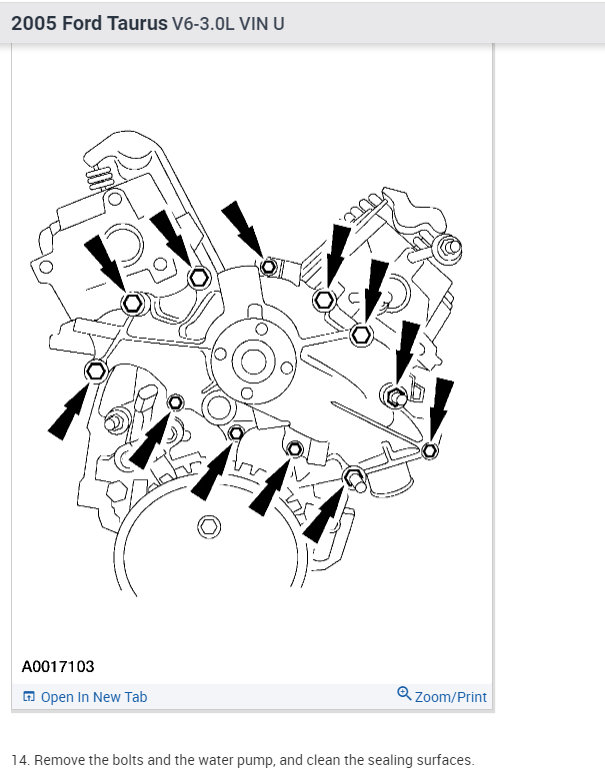 2005 Ford Taurus V6-3.0L VIN U

A0017103

Open In New Tab

Zoom/Print

14. Remove the bolts and the water pump, and clean the sealing surfaces.