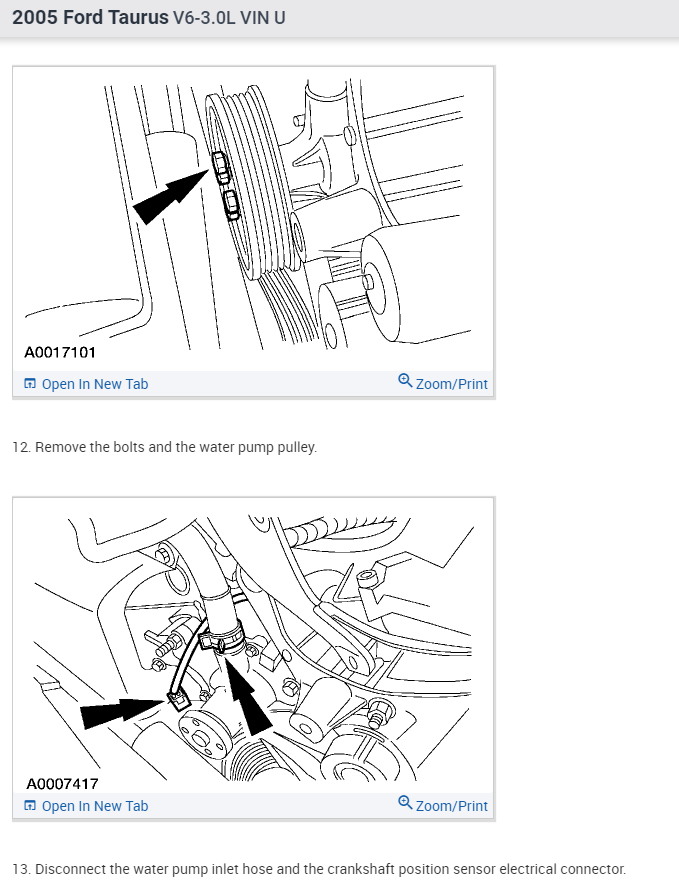 2005 Ford Taurus V6-3.0L VIN U

A0017101

Open In New Tab

Zoom/Print

12. Remove the bolts and the water pump pulley.

A0007417

Open In New Tab

Zoom/Print

13. Disconnect the water pump inlet hose and the crankshaft position sensor electrical connector.