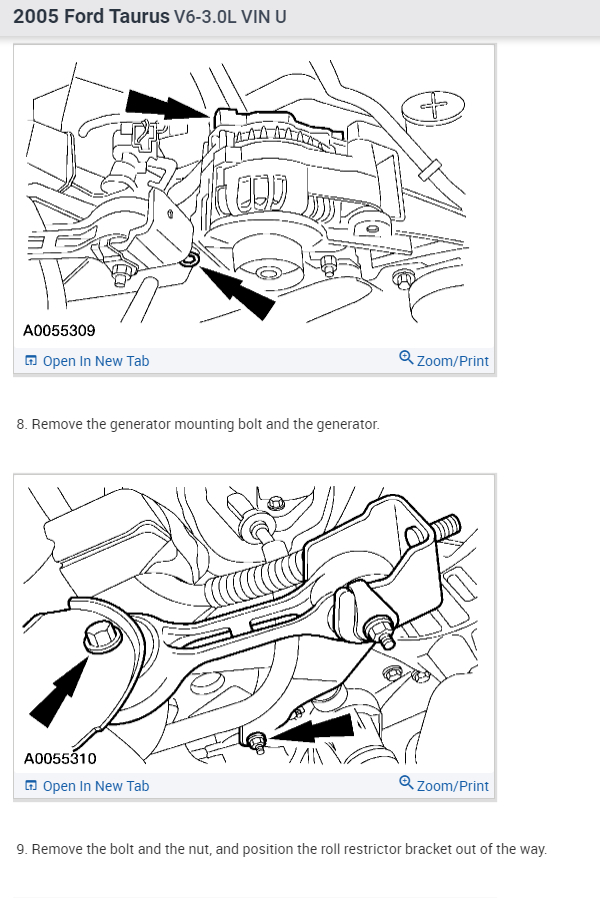 2005 Ford Taurus V6-3.0L VIN U

A0055309

Open In New Tab

Zoom/Print

8. Remove the generator mounting bolt and the generator.

A0055310

Open In New Tab

Zoom/Print

9. Remove the bolt and the nut, and position the roll restrictor bracket out of the way.