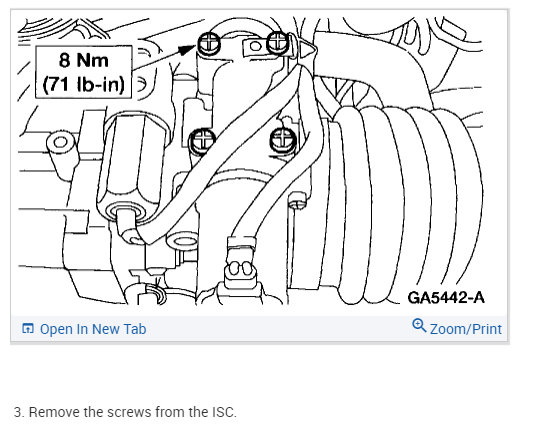 8 Nm
(71 lb-in)

GA5442-A

Open In New Tab

Zoom/Print

3. Remove the screws from the ISC.