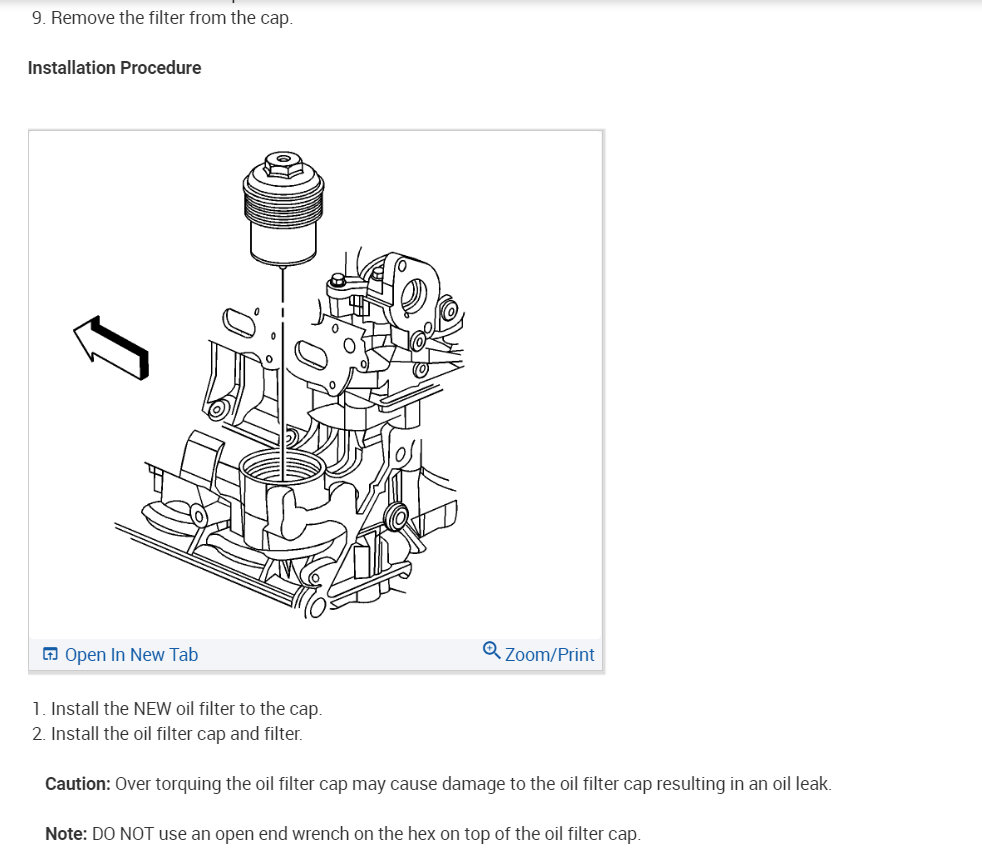 9. Remove the filter from the cap.

Installation Procedure

Open In New Tab

Zoom/Print

1. Install the NEW oil filter to the cap.
2. Install the oil filter cap and filter.

Caution: Over torquing the oil filter cap may cause damage to the oil filter cap resulting in an oil leak.

Note: DO NOT use an open end wrench on the hex on top of the oil filter cap.