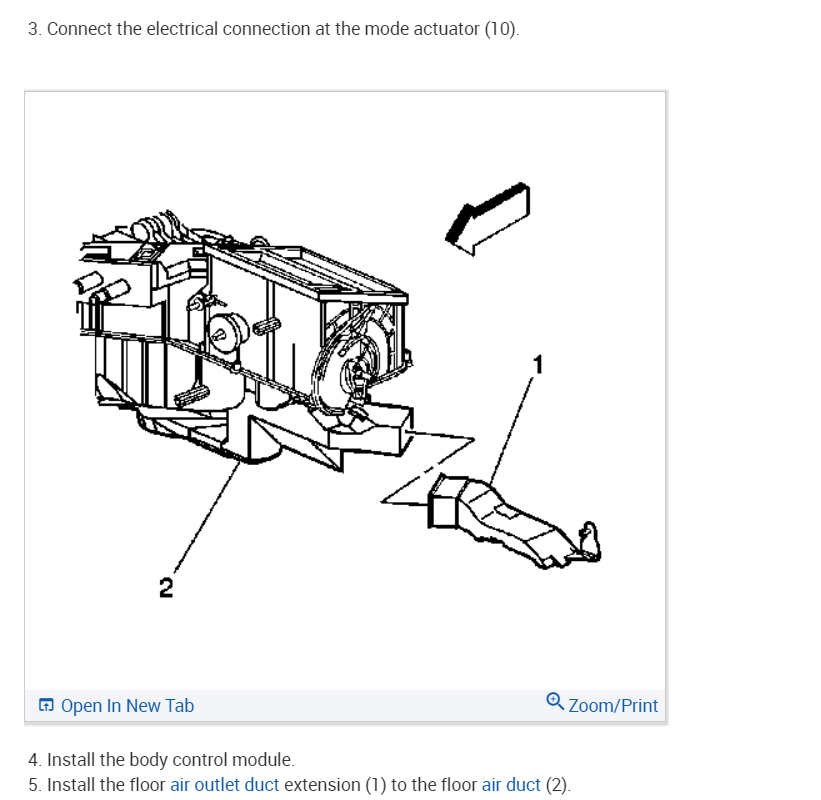 3. Connect the electrical connection at the mode actuator (10).

1

2

Open In New Tab

Zoom/Print

4. Install the body control module.
5. Install the floor air outlet duct extension (1) to the floor air duct (2).