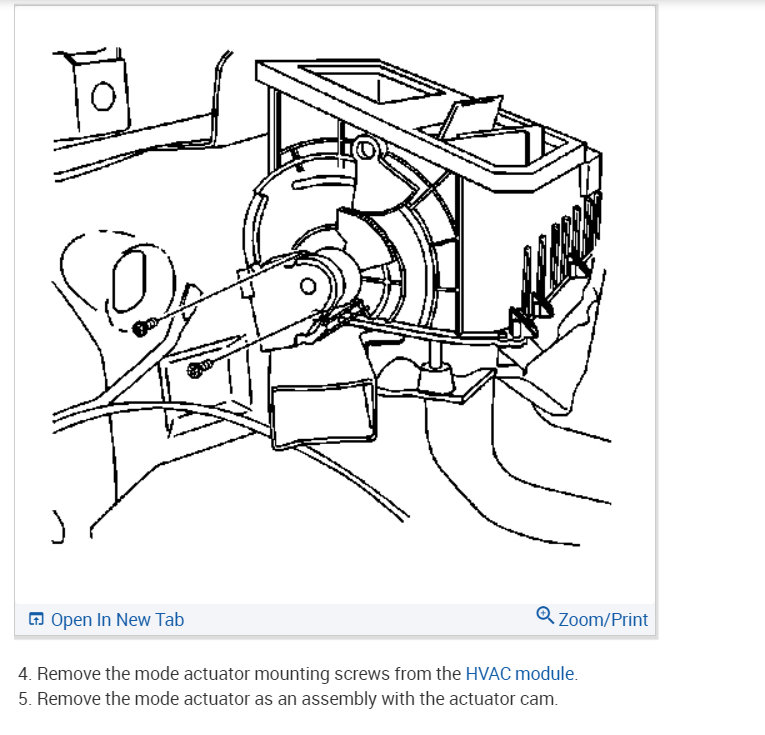 Open In New Tab

Zoom/Print

4. Remove the mode actuator mounting screws from the HVAC module.
5. Remove the mode actuator as an assembly with the actuator cam.