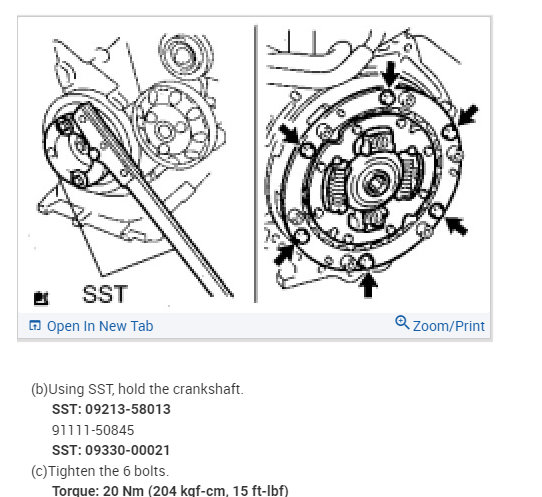 SST

Open In New Tab

Zoom/Print

(b)Using SST, hold the crankshaft.

SST: 09213-58013

91111-50845

SST: 09330-00021

(c)Tighten the 6 bolts.

Torque: 20 Nm (204 kgf-cm, 15 ft-lbf)