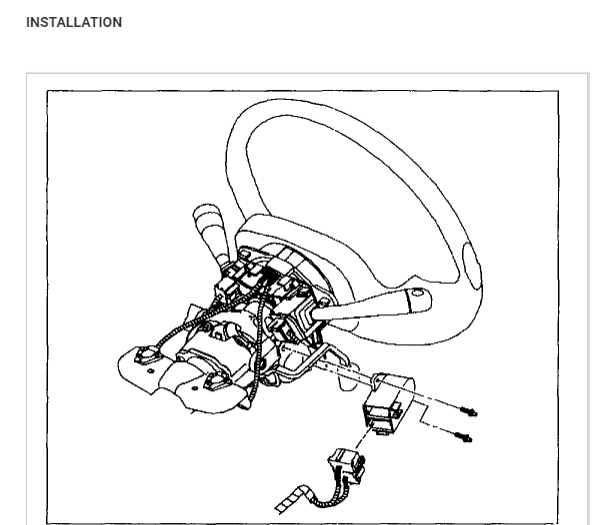 INSTALLATION