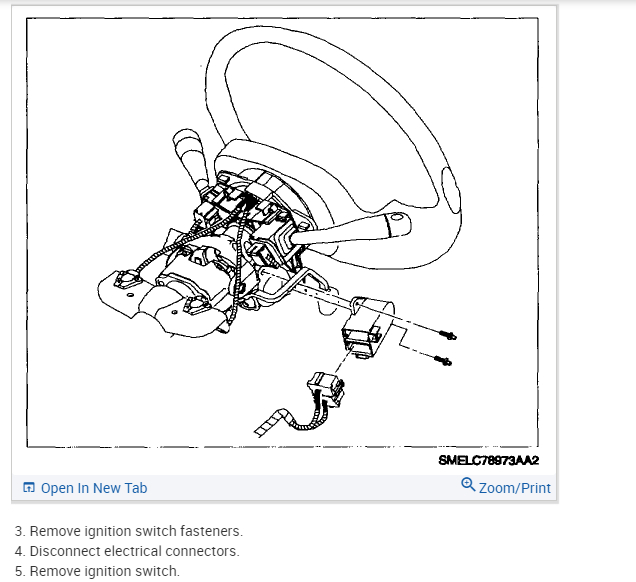 SMELC78973AA2

Open In New Tab

Zoom/Print

3. Remove ignition switch fasteners.
4. Disconnect electrical connectors.
5. Remove ignition switch.