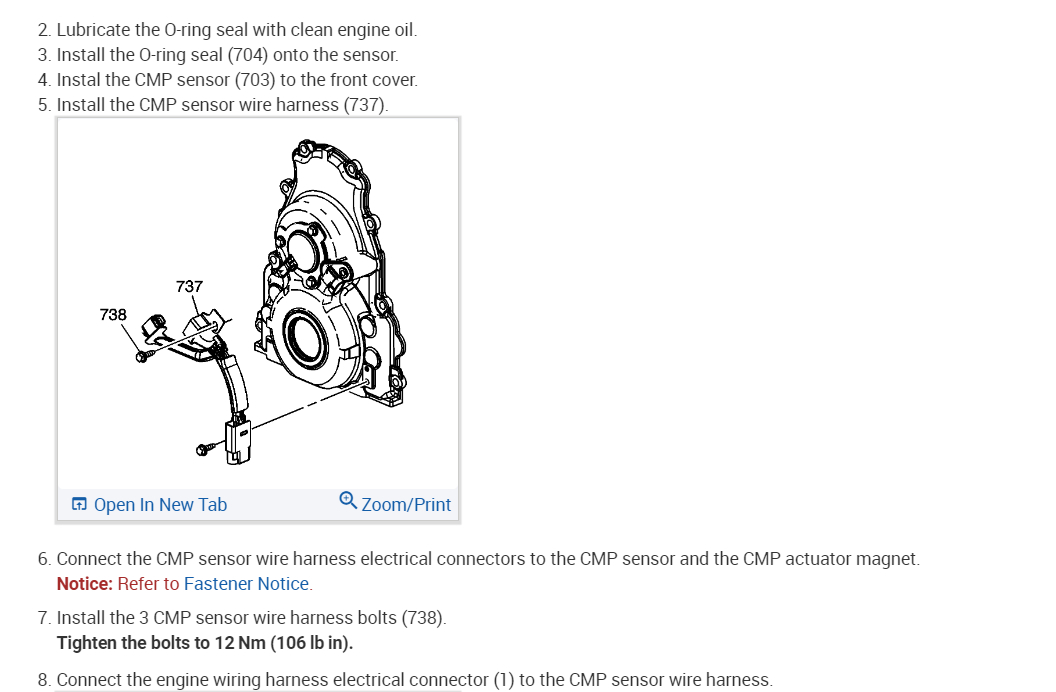 2. Lubricate the O-ring seal with clean engine oil.
3. Install the O-ring seal (704) onto the sensor.
4. Instal the CMP sensor (703) to the front cover.
5. Install the CMP sensor wire harness (737).

737
738

Open In New Tab
Zoom/Print

6. Connect the CMP sensor wire harness electrical connectors to the CMP sensor and the CMP actuator magnet.
Notice: Refer to Fastener Notice.

7. Install the 3 CMP sensor wire harness bolts (738).
Tighten the bolts to 12 Nm (106 lb in).

8. Connect the engine wiring harness electrical connector (1) to the CMP sensor wire harness.