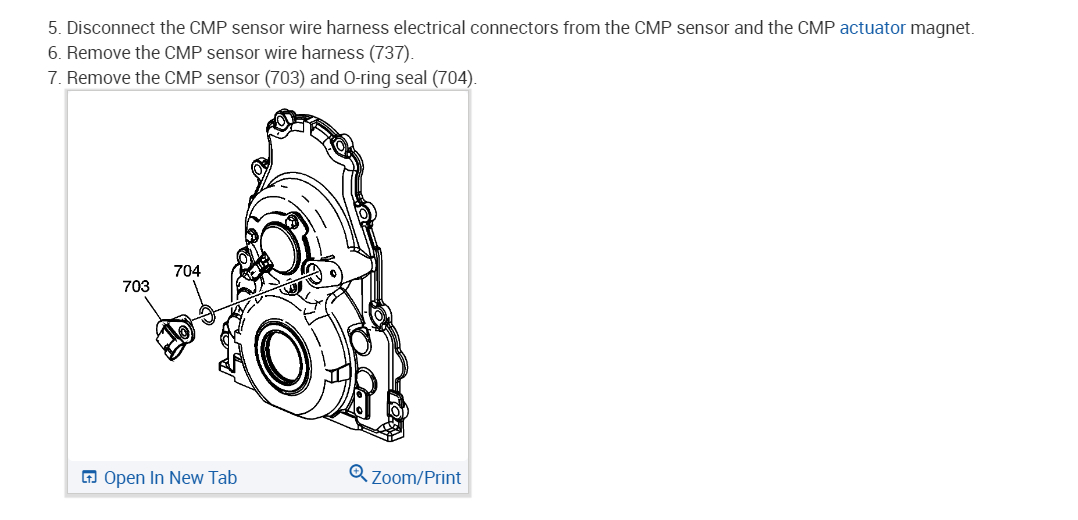 5. Disconnect the CMP sensor wire harness electrical connectors from the CMP sensor and the CMP actuator magnet.
6. Remove the CMP sensor wire harness (737).
7. Remove the CMP sensor (703) and O-ring seal (704).

704
703

Open In New Tab
Zoom/Print