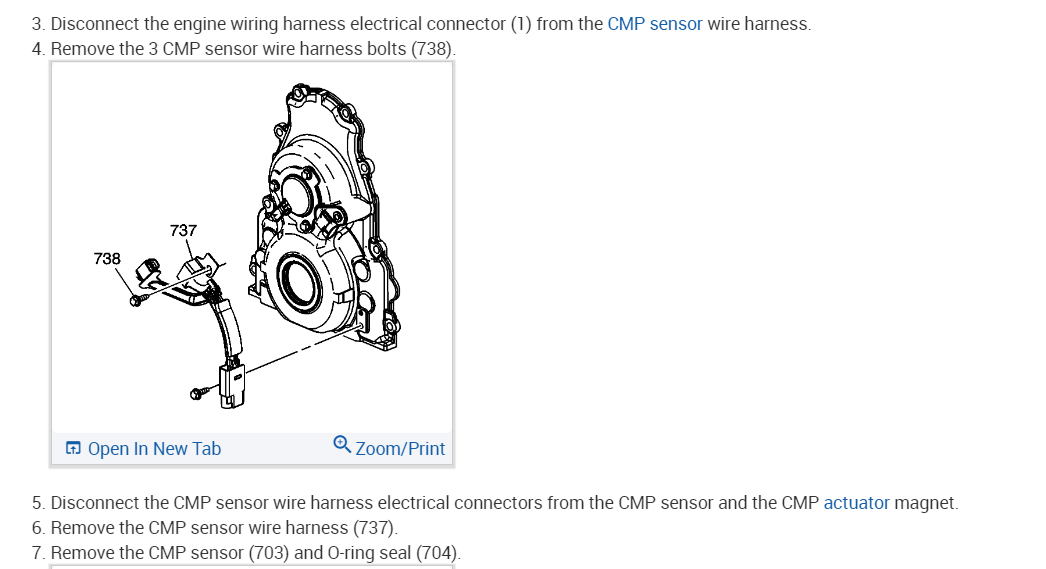 3. Disconnect the engine wiring harness electrical connector (1) from the CMP sensor wire harness.
4. Remove the 3 CMP sensor wire harness bolts (738).

737
738

Open In New Tab
Zoom/Print

5. Disconnect the CMP sensor wire harness electrical connectors from the CMP sensor and the CMP actuator magnet.
6. Remove the CMP sensor wire harness (737).
7. Remove the CMP sensor (703) and O-ring seal (704).