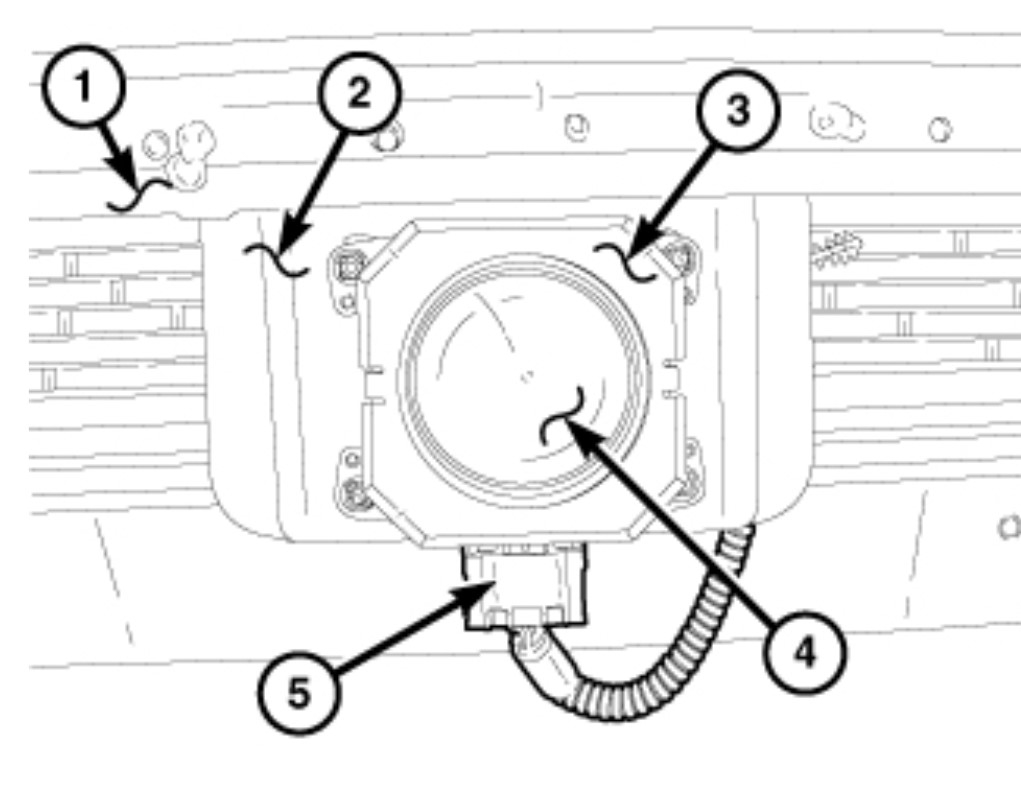 1
2
3
4
5