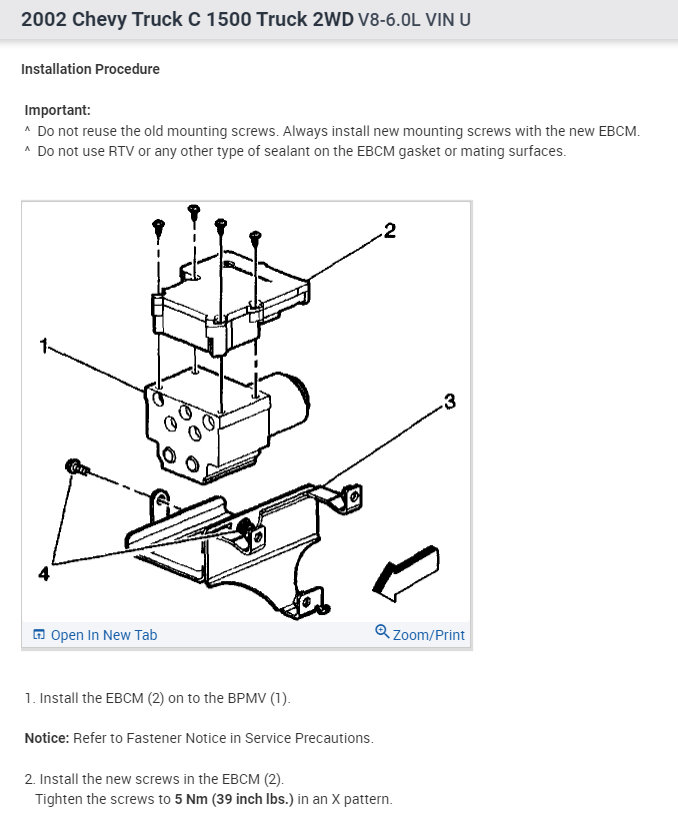 2002 Chevy Truck C 1500 Truck 2WD V8-6.0L VIN U

Installation Procedure

Important:
^ Do not reuse the old mounting screws. Always install new mounting screws with the new EBCM.
^ Do not use RTV or any other type of sealant on the EBCM gasket or mating surfaces.

2
1
3
4

Open In New Tab
Zoom/Print

1. Install the EBCM (2) on to the BPMV (1).

Notice: Refer to Fastener Notice in Service Precautions.

2. Install the new screws in the EBCM (2).
Tighten the screws to 5 Nm (39 inch lbs.) in an X pattern.