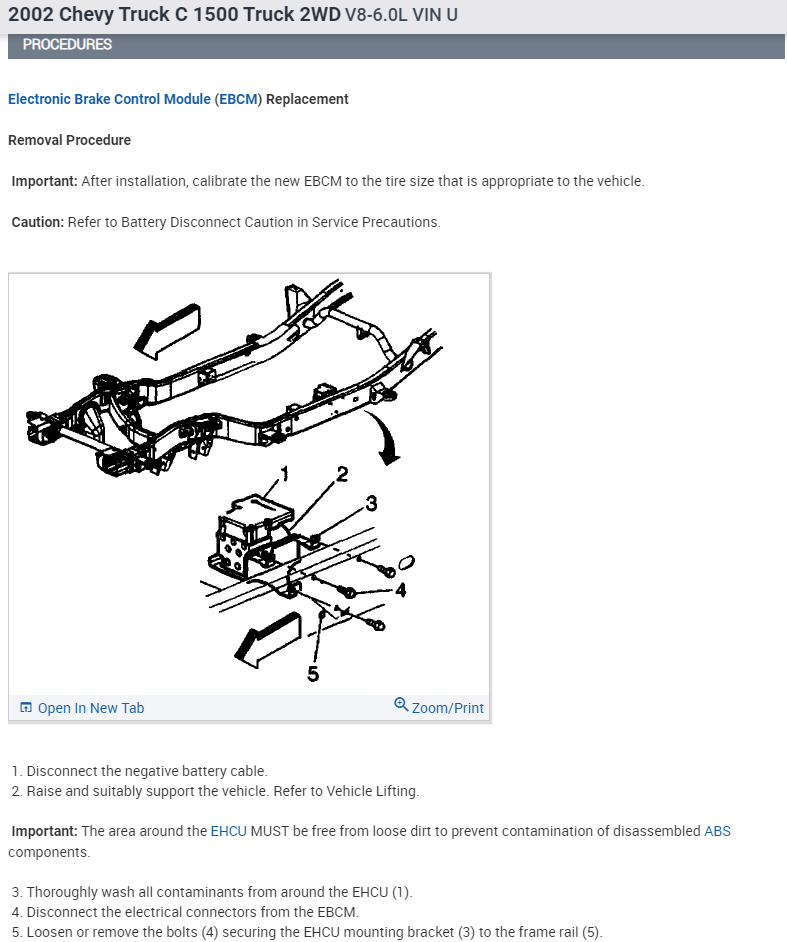 2002 Chevy Truck C 1500 Truck 2WD V8-6.0L VIN U

PROCEDURES

Electronic Brake Control Module (EBCM) Replacement

Removal Procedure

Important: After installation, calibrate the new EBCM to the tire size that is appropriate to the vehicle.

Caution: Refer to Battery Disconnect Caution in Service Precautions.

1
2
3
4
5

Open In New Tab

Zoom/Print

1. Disconnect the negative battery cable.
2. Raise and suitably support the vehicle. Refer to Vehicle Lifting.

Important: The area around the EHCU MUST be free from loose dirt to prevent contamination of disassembled ABS components.

3. Thoroughly wash all contaminants from around the EHCU (1).
4. Disconnect the electrical connectors from the EBCM.
5. Loosen or remove the bolts (4) securing the EHCU mounting bracket (3) to the frame rail (5).