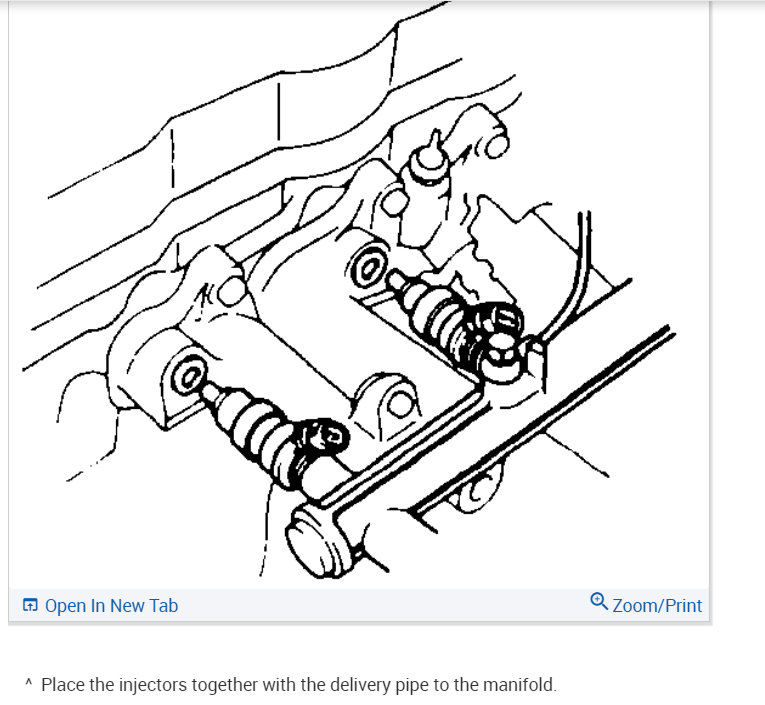 Open In New Tab

Zoom/Print

^ Place the injectors together with the delivery pipe to the manifold.