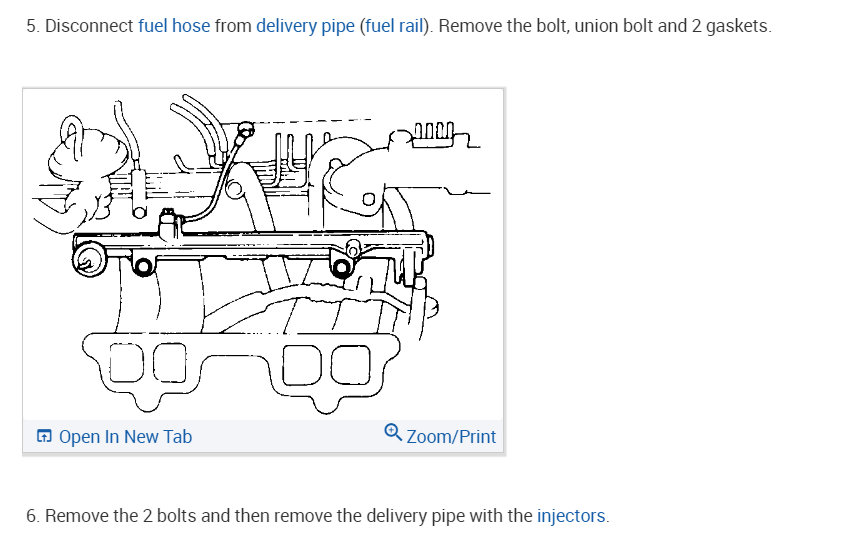 5. Disconnect fuel hose from delivery pipe (fuel rail). Remove the bolt, union bolt and 2 gaskets.

Open In New Tab

Zoom/Print

6. Remove the 2 bolts and then remove the delivery pipe with the injectors.