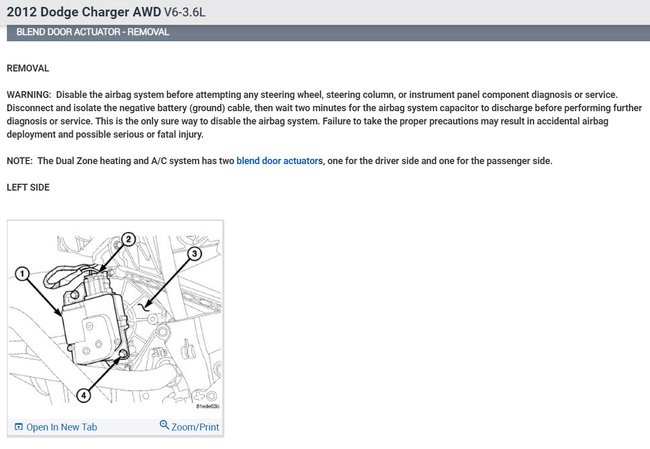 2012 Dodge Charger AWD V6-3.6L

BLEND DOOR ACTUATOR - REMOVAL

REMOVAL

WARNING: Disable the airbag system before attempting any steering wheel, steering column, or instrument panel component diagnosis or service. Disconnect and isolate the negative battery (ground) cable, then wait two minutes for the airbag system capacitor to discharge before performing further diagnosis or service. This is the only sure way to disable the airbag system. Failure to take the proper precautions may result in accidental airbag deployment and possible serious or fatal injury.

NOTE: The Dual Zone heating and A/C system has two blend door actuators, one for the driver side and one for the passenger side.

LEFT SIDE

1
2
3
4
81ede63b

Open In New Tab
Zoom/Print