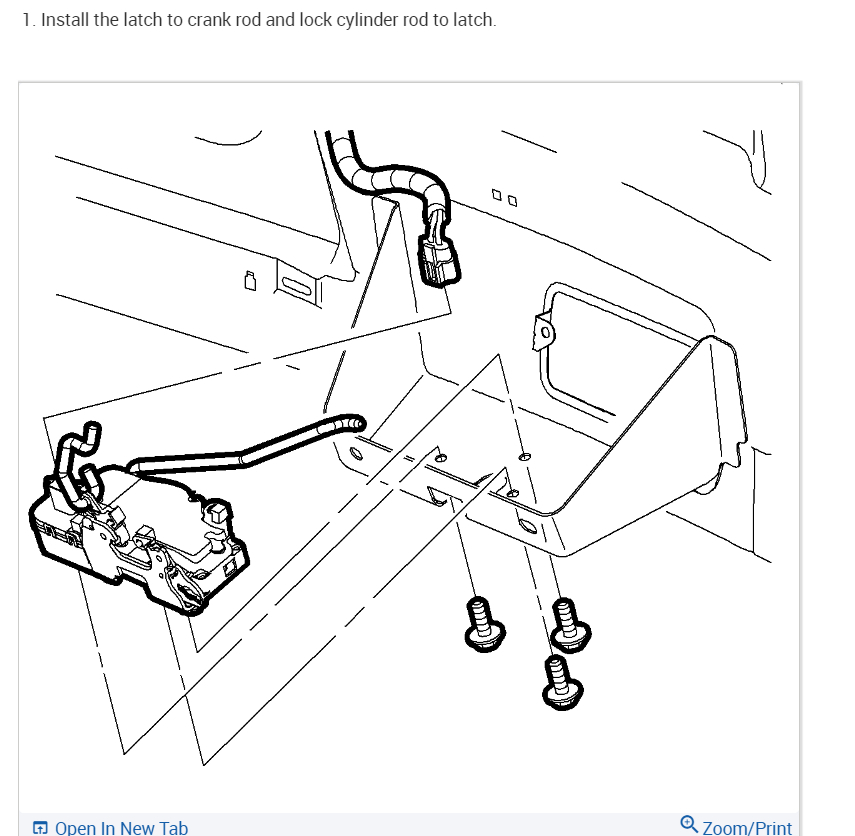 1. Install the latch to crank rod and lock cylinder rod to latch.

Open In New Tab

Zoom/Print