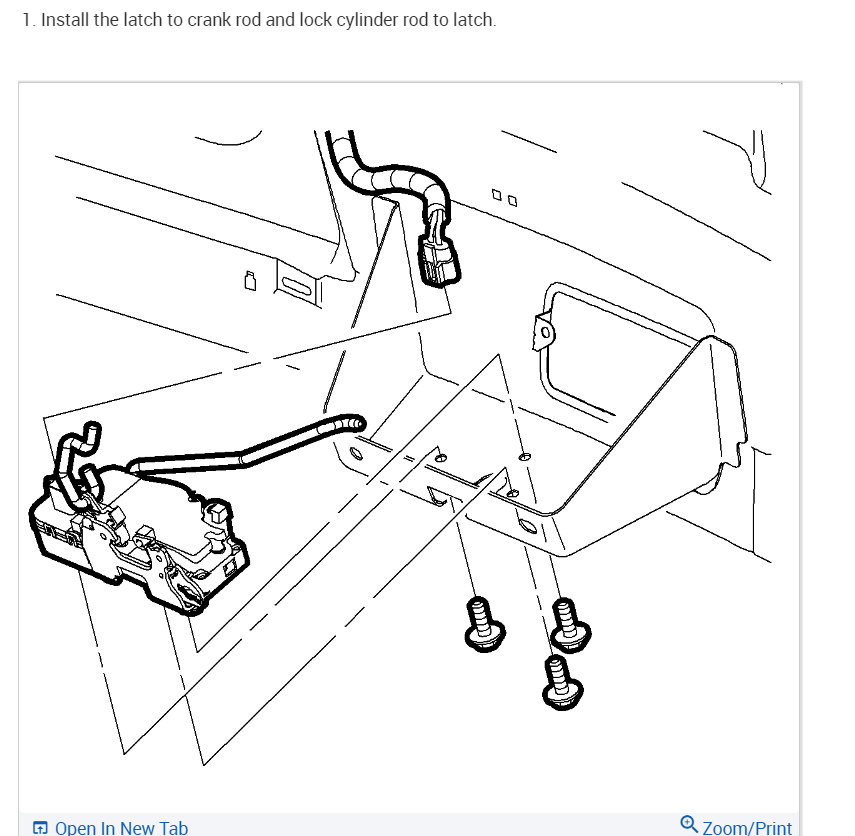 1. Install the latch to crank rod and lock cylinder rod to latch.

Open In New Tab

Zoom/Print