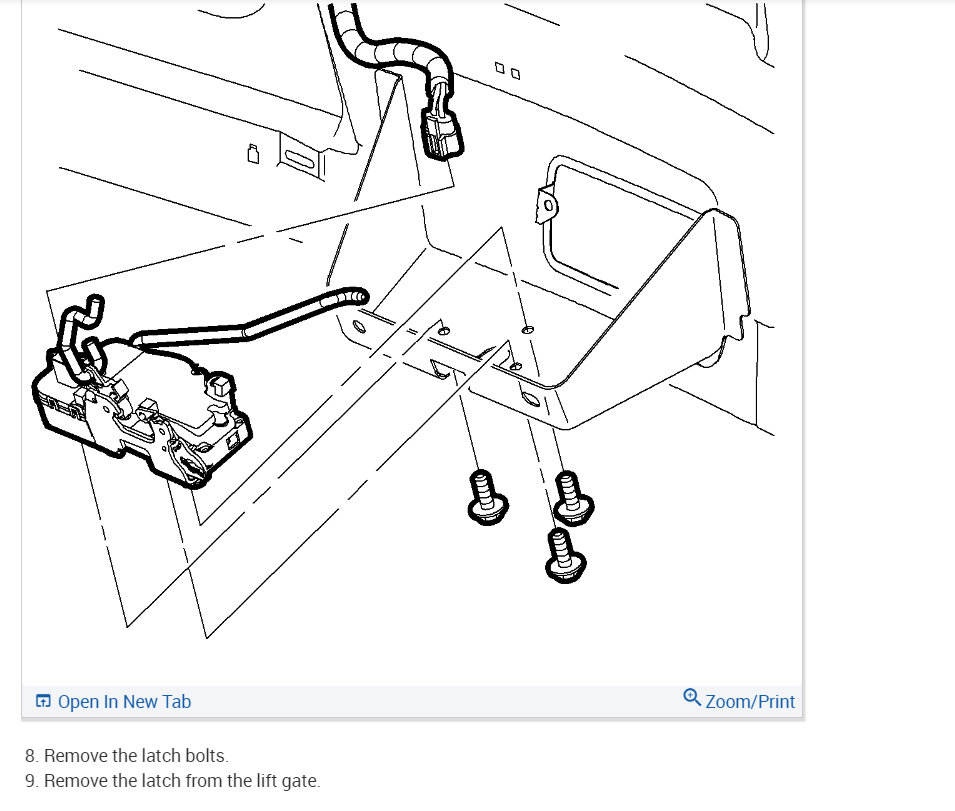 Open In New Tab

Zoom/Print

8. Remove the latch bolts.
9. Remove the latch from the lift gate.