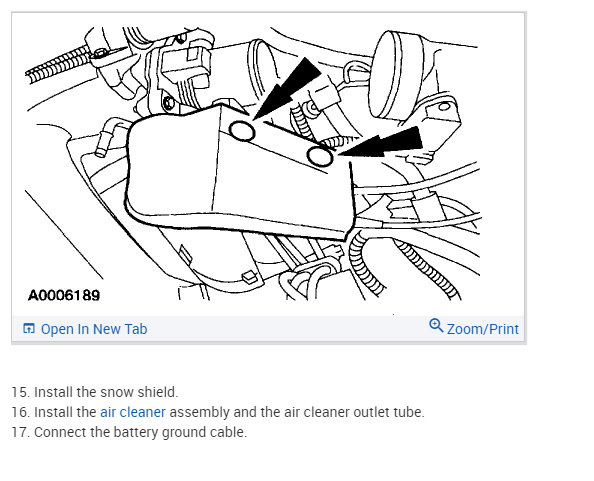 A0006189

Open In New Tab

Zoom/Print

15. Install the snow shield.
16. Install the air cleaner assembly and the air cleaner outlet tube.
17. Connect the battery ground cable.