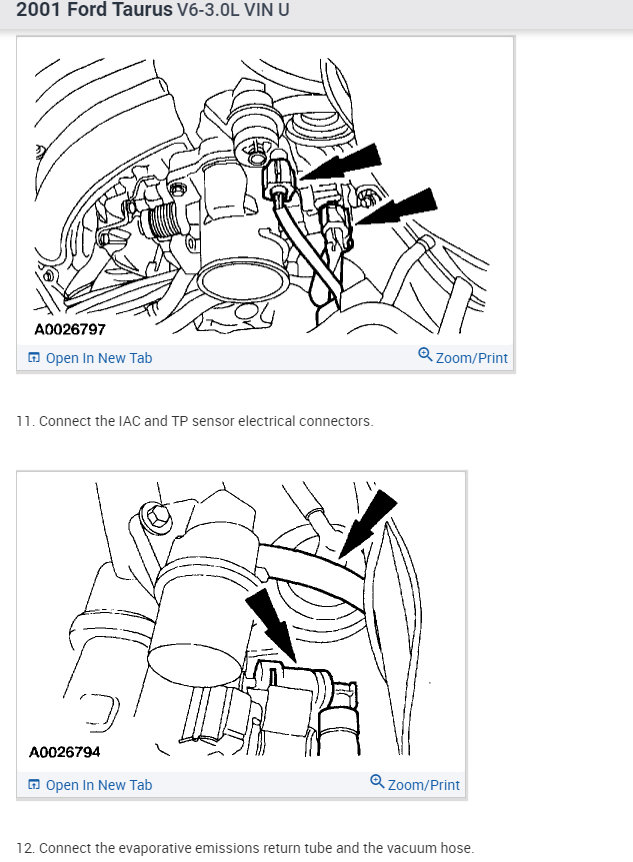 2001 Ford Taurus V6-3.0L VIN U

A0026797

Open In New Tab

Zoom/Print

11. Connect the IAC and TP sensor electrical connectors.

A0026794

Open In New Tab

Zoom/Print

12. Connect the evaporative emissions return tube and the vacuum hose.