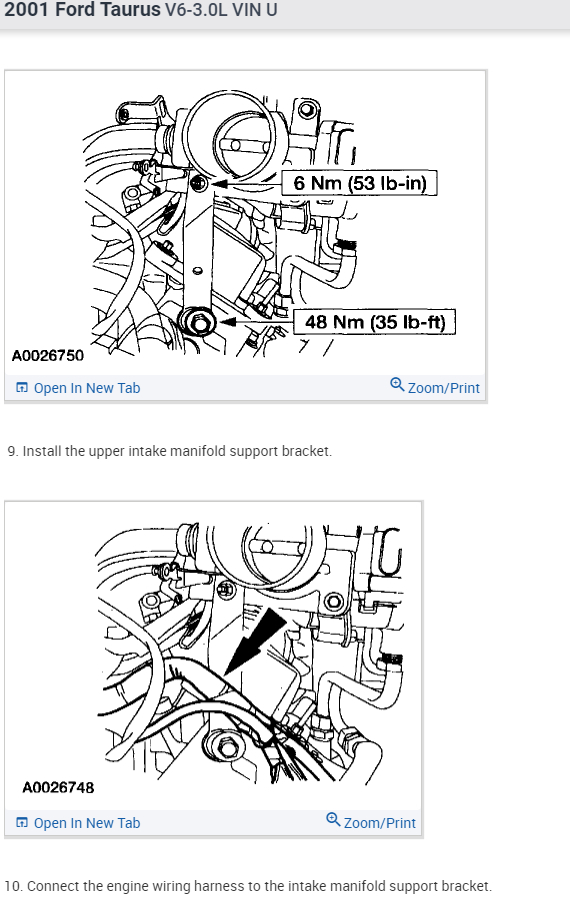 2001 Ford Taurus V6-3.0L VIN U

6 Nm (53 lb-in)

48 Nm (35 lb-ft)

A0026750

Open In New Tab

Zoom/Print

9. Install the upper intake manifold support bracket.

A0026748

Open In New Tab

Zoom/Print

10. Connect the engine wiring harness to the intake manifold support bracket.