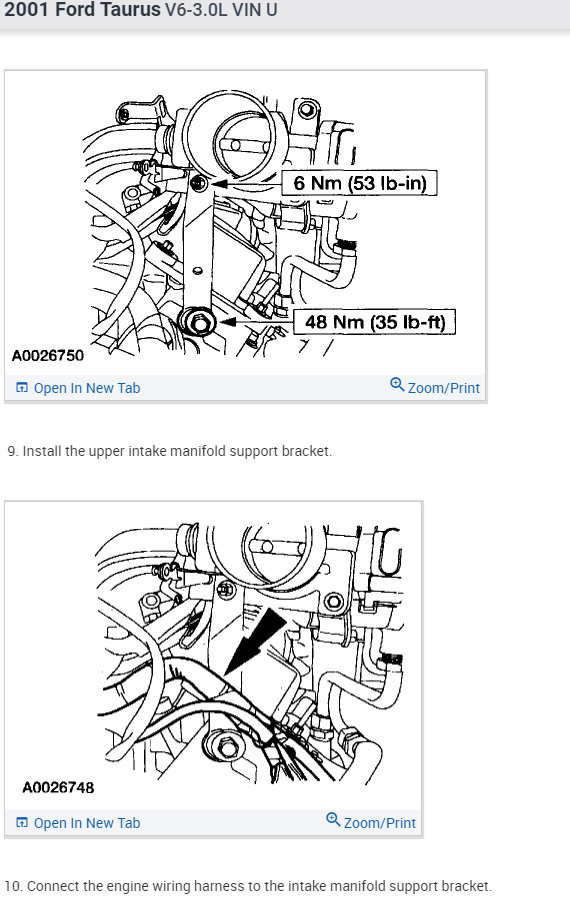 2001 Ford Taurus V6-3.0L VIN U

6 Nm (53 lb-in)

48 Nm (35 lb-ft)

A0026750

Open In New Tab

Zoom/Print

9. Install the upper intake manifold support bracket.

A0026748

Open In New Tab

Zoom/Print

10. Connect the engine wiring harness to the intake manifold support bracket.