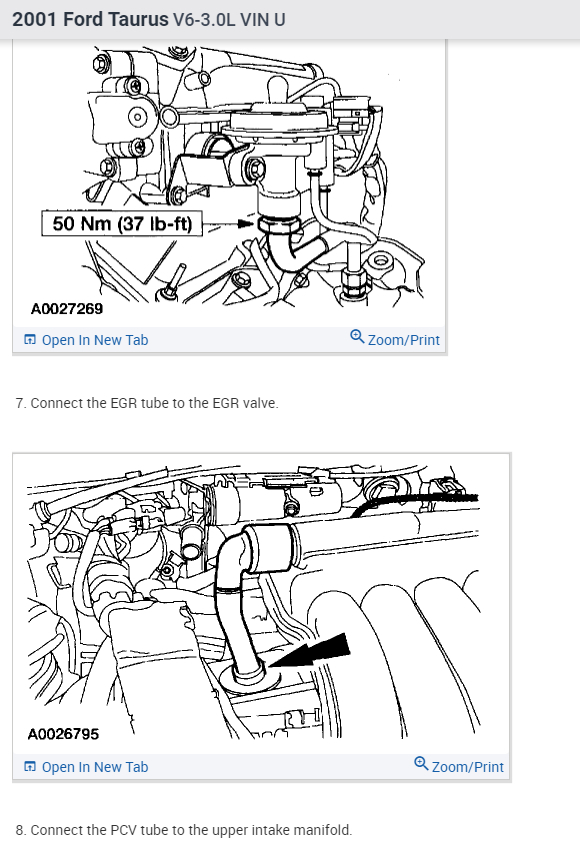 2001 Ford Taurus V6-3.0L VIN U

50 Nm (37 lb-ft)

A0027269

Open In New Tab

Zoom/Print

7. Connect the EGR tube to the EGR valve.

A0026795

Open In New Tab

Zoom/Print

8. Connect the PCV tube to the upper intake manifold.