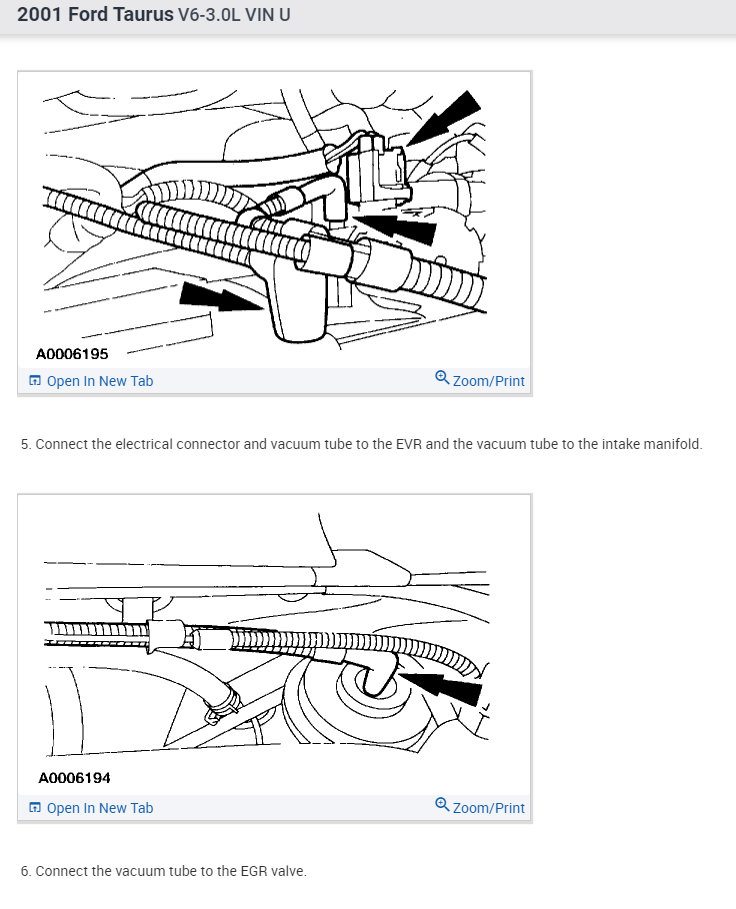 2001 Ford Taurus V6-3.0L VIN U

A0006195

Open In New Tab

Zoom/Print

5. Connect the electrical connector and vacuum tube to the EVR and the vacuum tube to the intake manifold.

A0006194

Open In New Tab

Zoom/Print

6. Connect the vacuum tube to the EGR valve.