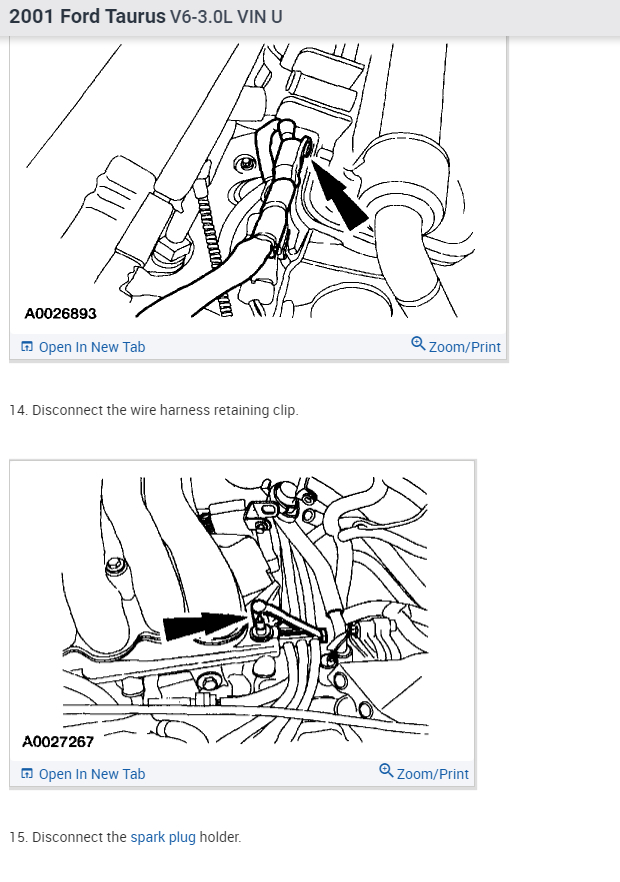 2001 Ford Taurus V6-3.0L VIN U

A0026893

Open In New Tab Zoom/Print

14. Disconnect the wire harness retaining clip.

A0027267

Open In New Tab Zoom/Print

15. Disconnect the spark plug holder.