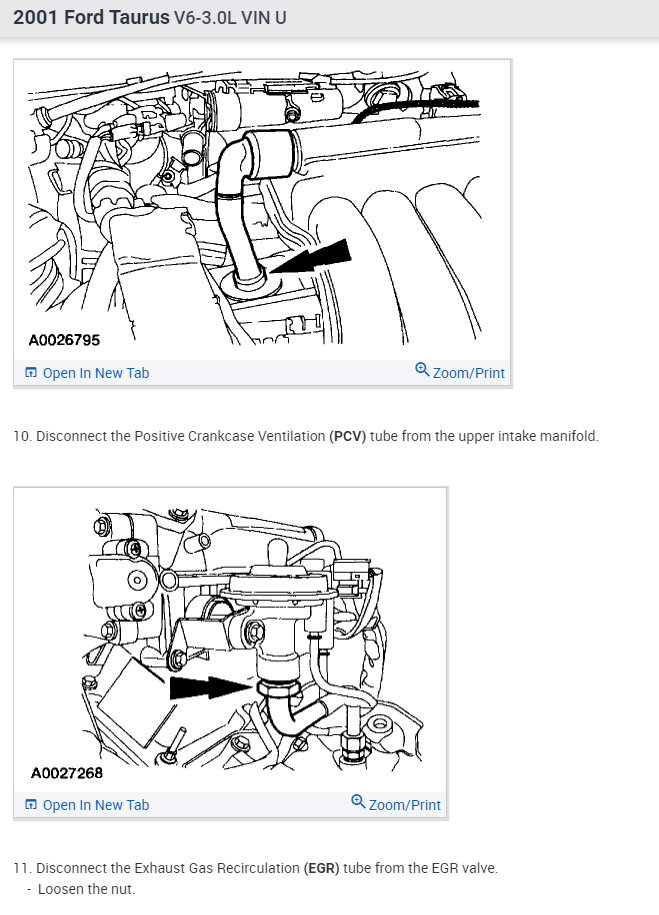 2001 Ford Taurus V6-3.0L VIN U

A0026795

Open In New Tab

Zoom/Print

10. Disconnect the Positive Crankcase Ventilation (PCV) tube from the upper intake manifold.

A0027268

Open In New Tab

Zoom/Print

11. Disconnect the Exhaust Gas Recirculation (EGR) tube from the EGR valve.
- Loosen the nut.