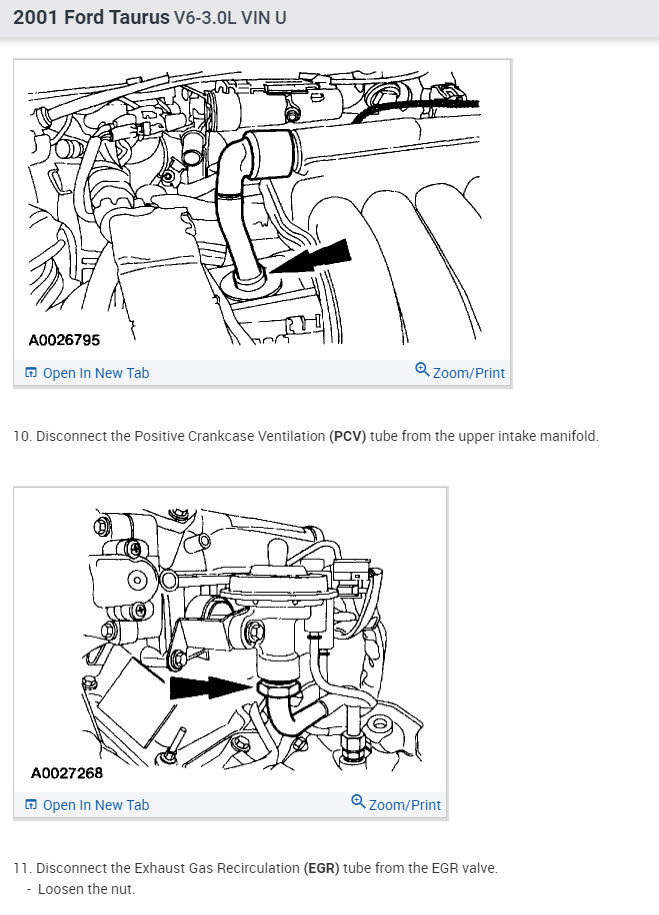 2001 Ford Taurus V6-3.0L VIN U

A0026795

Open In New Tab    Zoom/Print

10. Disconnect the Positive Crankcase Ventilation (PCV) tube from the upper intake manifold.

A0027268

Open In New Tab    Zoom/Print

11. Disconnect the Exhaust Gas Recirculation (EGR) tube from the EGR valve.
- Loosen the nut.