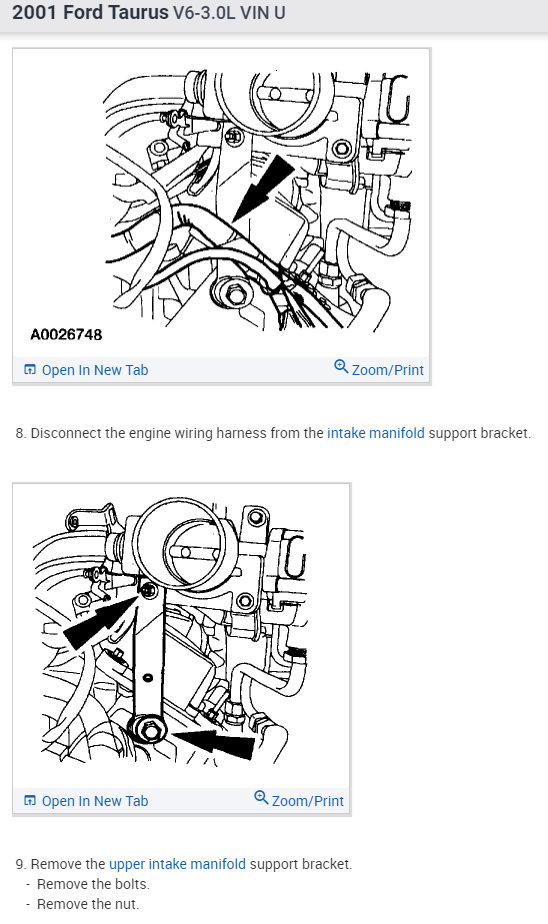 2001 Ford Taurus V6-3.0L VIN U

A0026748

Open In New Tab

Zoom/Print

8. Disconnect the engine wiring harness from the intake manifold support bracket.

Open In New Tab

Zoom/Print

9. Remove the upper intake manifold support bracket.
- Remove the bolts.
- Remove the nut.