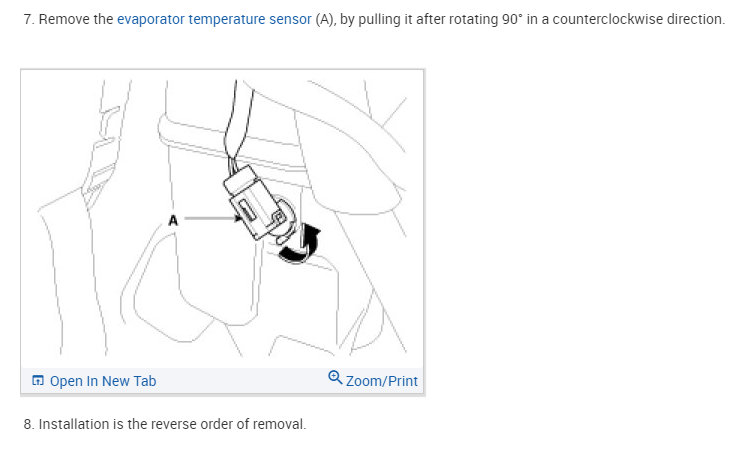 7. Remove the evaporator temperature sensor (A), by pulling it after rotating 90° in a counterclockwise direction.

A

Open In New Tab

Zoom/Print

8. Installation is the reverse order of removal.