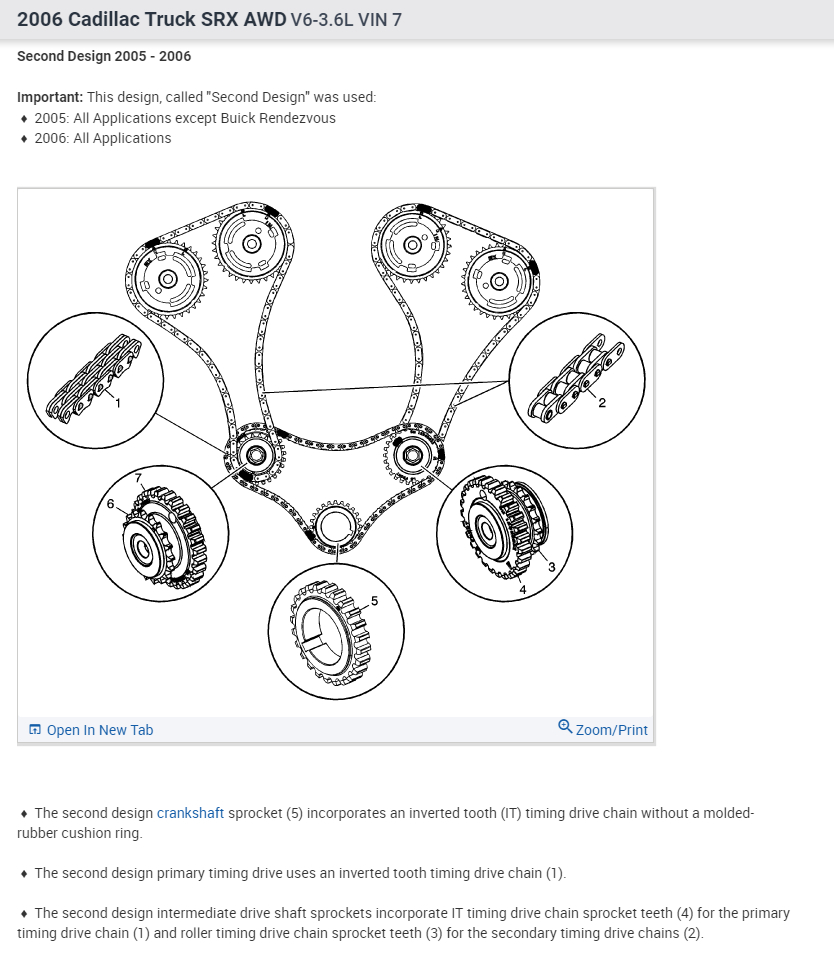 2006 Cadillac Truck SRX AWD V6-3.6L VIN 7

Second Design 2005 - 2006

Important: This design, called "Second Design" was used:
♦ 2005: All Applications except Buick Rendezvous
♦ 2006: All Applications

1
2
7
6
3
4
5

Open In New Tab
Zoom/Print

♦ The second design crankshaft sprocket (5) incorporates an inverted tooth (IT) timing drive chain without a molded-rubber cushion ring.

♦ The second design primary timing drive uses an inverted tooth timing drive chain (1).

♦ The second design intermediate drive shaft sprockets incorporate IT timing drive chain sprocket teeth (4) for the primary timing drive chain (1) and roller timing drive chain sprocket teeth (3) for the secondary timing drive chains (2).